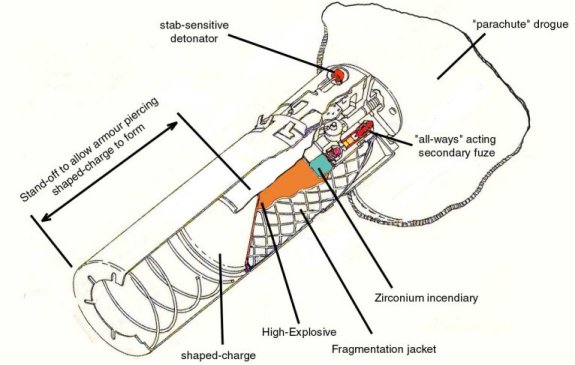 stab-sensitive detonator

"parachute" drogue

Stand-off to allow armour piercing shaped-charge to form

"all-ways" acting secondary fuze

Zirconium incendiary

High-Explosive

Fragmentation jacket

shaped-charge